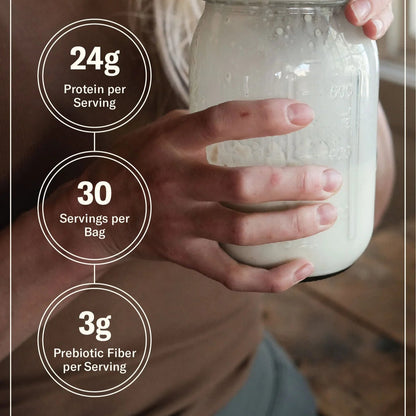 24g
Protein per Serving

30
Servings per Bag

3g
Prebiotic Fiber per Serving